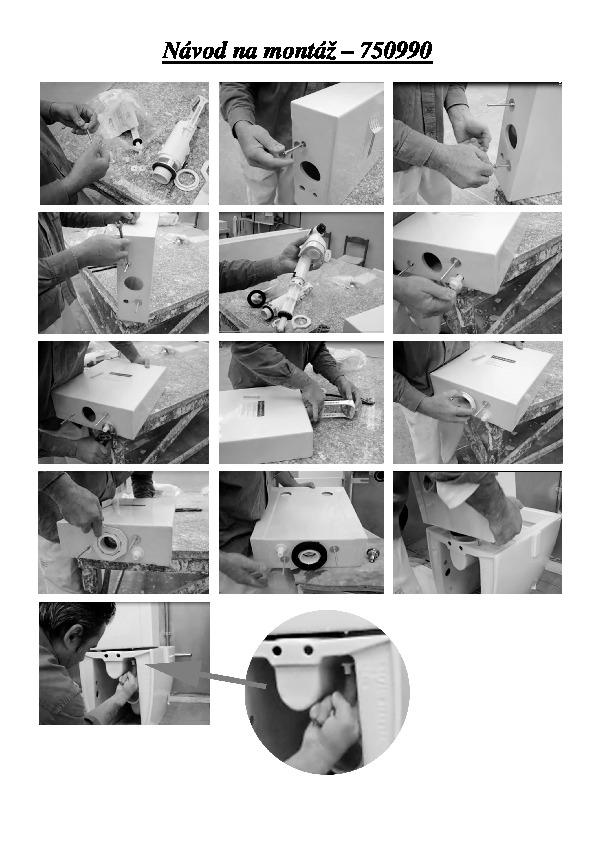 Návod na montáž – 750990