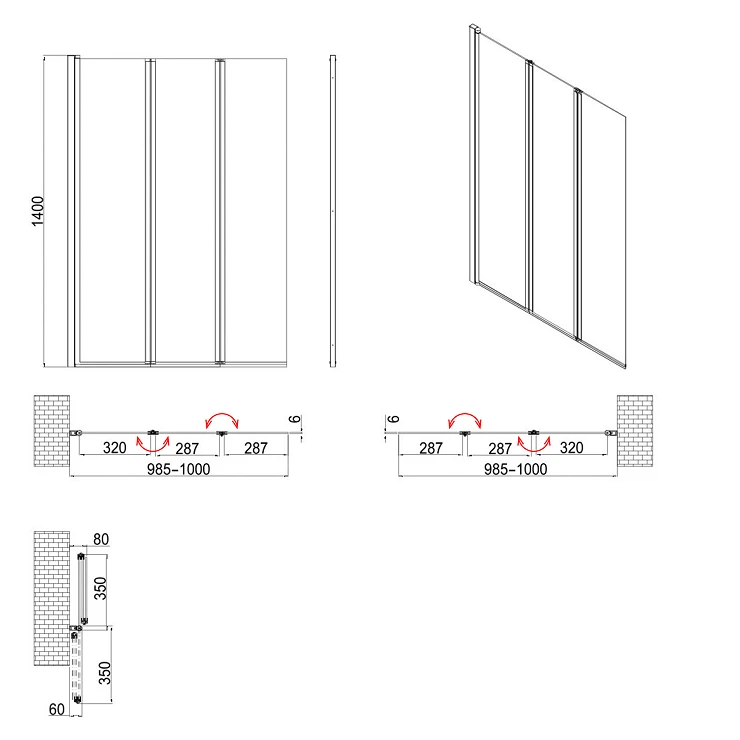 1400

6
320
287
287
985-1000

6
287
287
320
985-1000

80
350
350
60