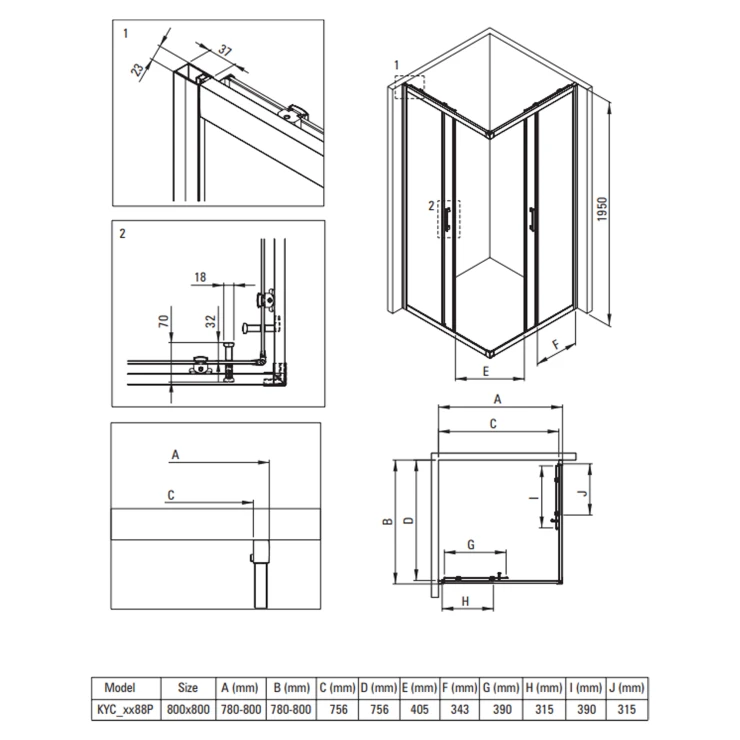 1
23
37

2
18
70
32

A
C

1
2
1950
E
F

A
C
B
D
I
J
G
H

| Model | Size | A (mm) | B (mm) | C (mm) | D (mm) | E (mm) | F (mm) | G (mm) | H (mm) | I (mm) | J (mm) |
|---|---|---|---|---|---|---|---|---|---|---|---|
| KYC_xx88P | 800x800 | 780-800 | 780-800 | 756 | 756 | 405 | 343 | 390 | 315 | 390 | 315 |