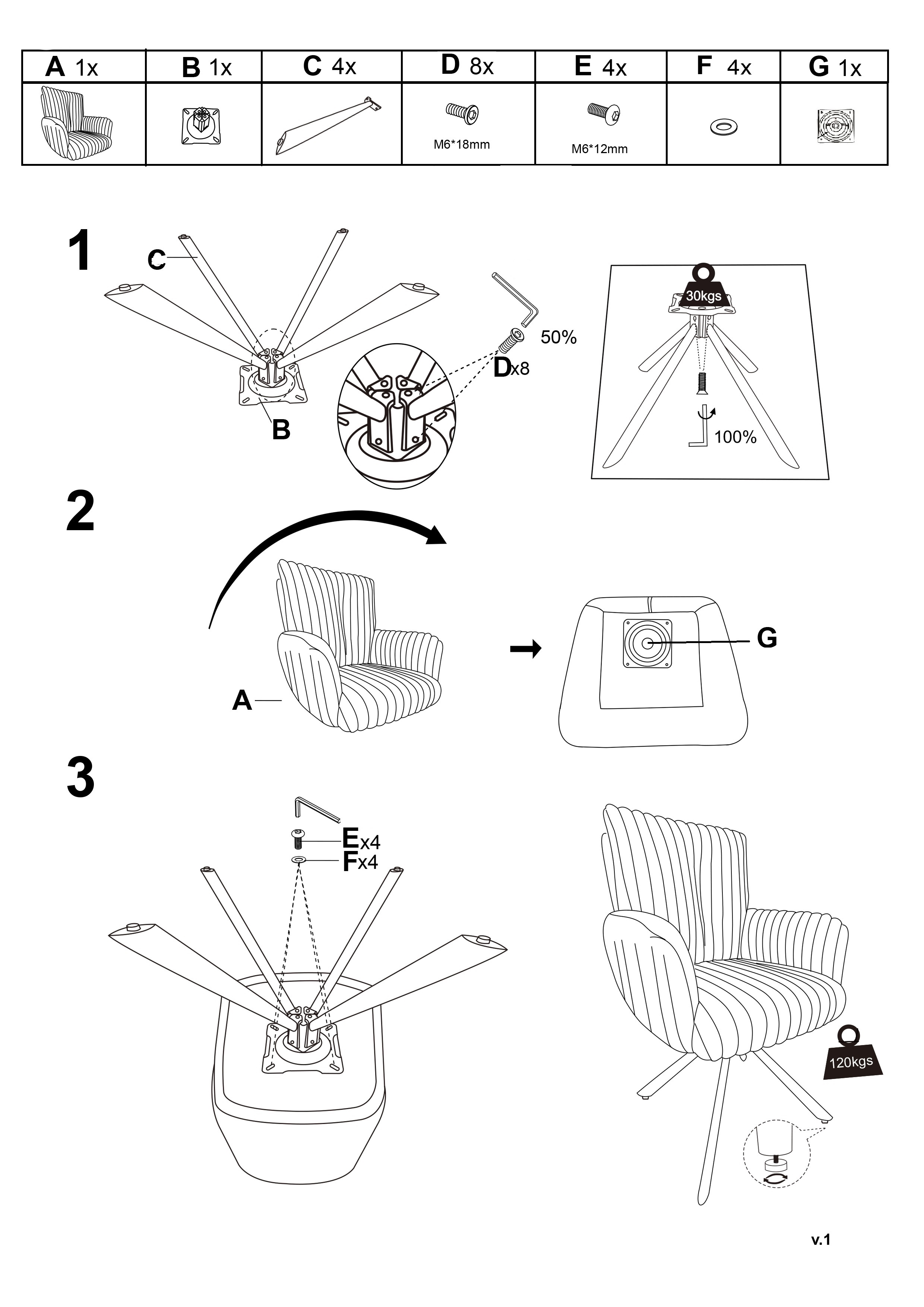 | A 1x | B 1x | C 4x | D 8x | E 4x | F 4x | G 1x |
|---|---|---|---|---|---|---|
| | | | M6*18mm | M6*12mm | | |

1

C

B

50%

Dx8

30kgs

100%

2

A

G

3

Ex4

Fx4

120kgs

v.1